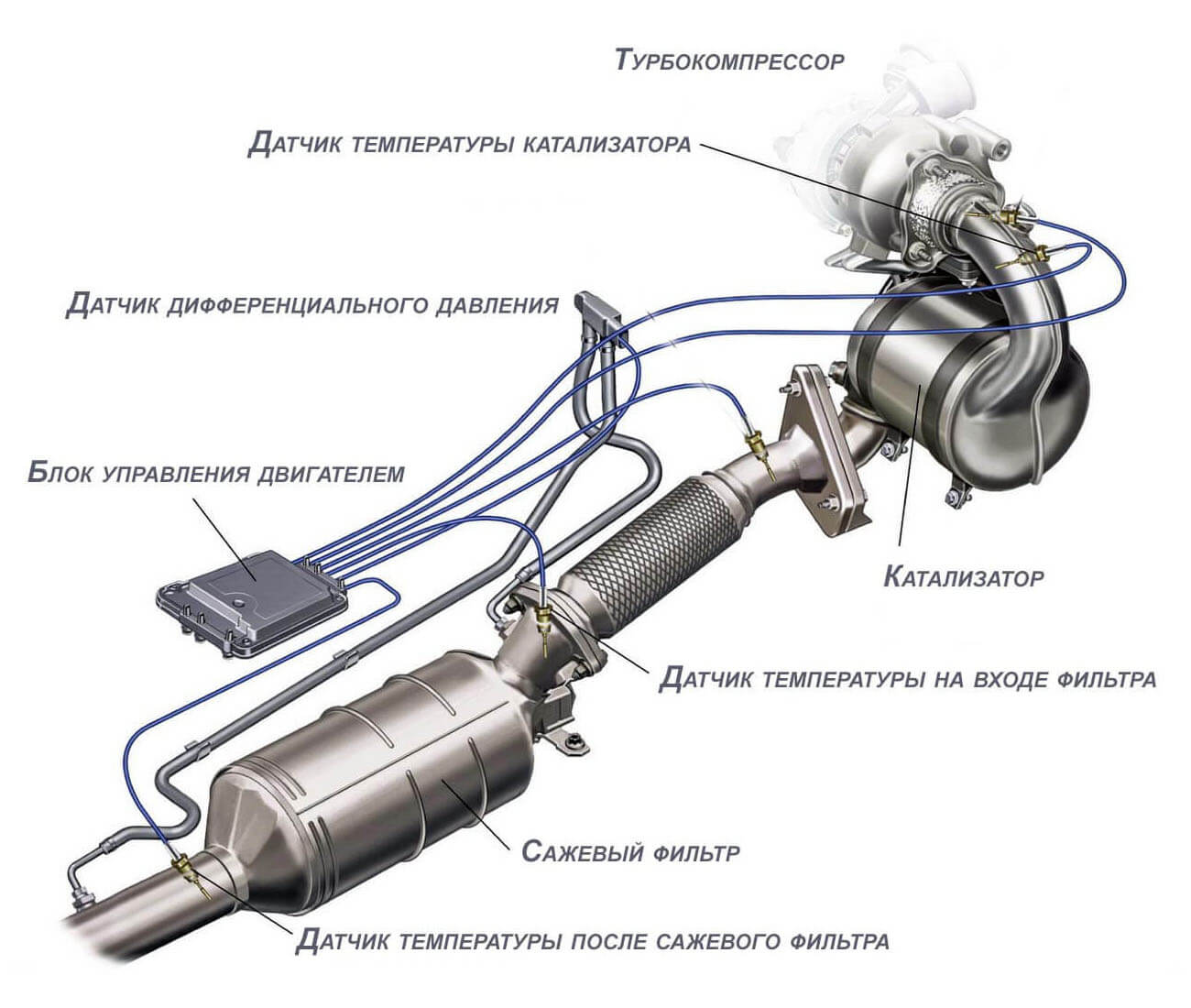 Турбокомпрессор

Датчик температуры катализатора

Датчик дифференциального давления

Блок управления двигателем

Катализатор

Датчик температуры на входе фильтра

Сажевый фильтр

Датчик температуры после сажевого фильтра