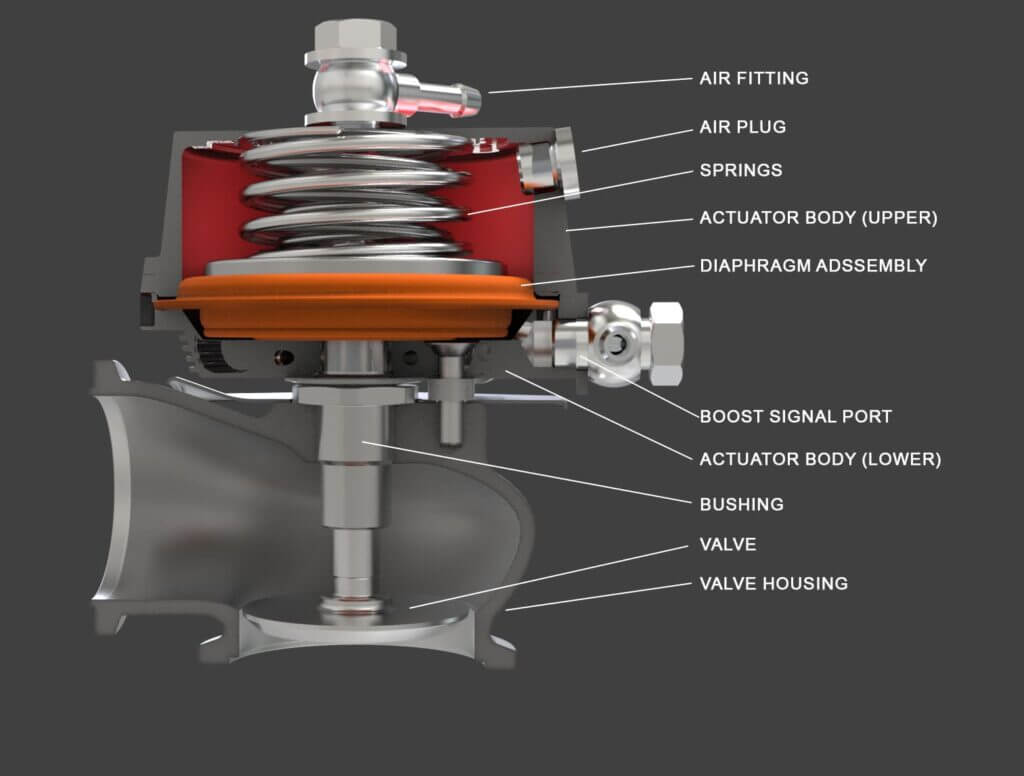 AIR FITTING
AIR PLUG
SPRINGS
ACTUATOR BODY (UPPER)
DIAPHRAGM ADSSEMBLY
BOOST SIGNAL PORT
ACTUATOR BODY (LOWER)
BUSHING
VALVE
VALVE HOUSING