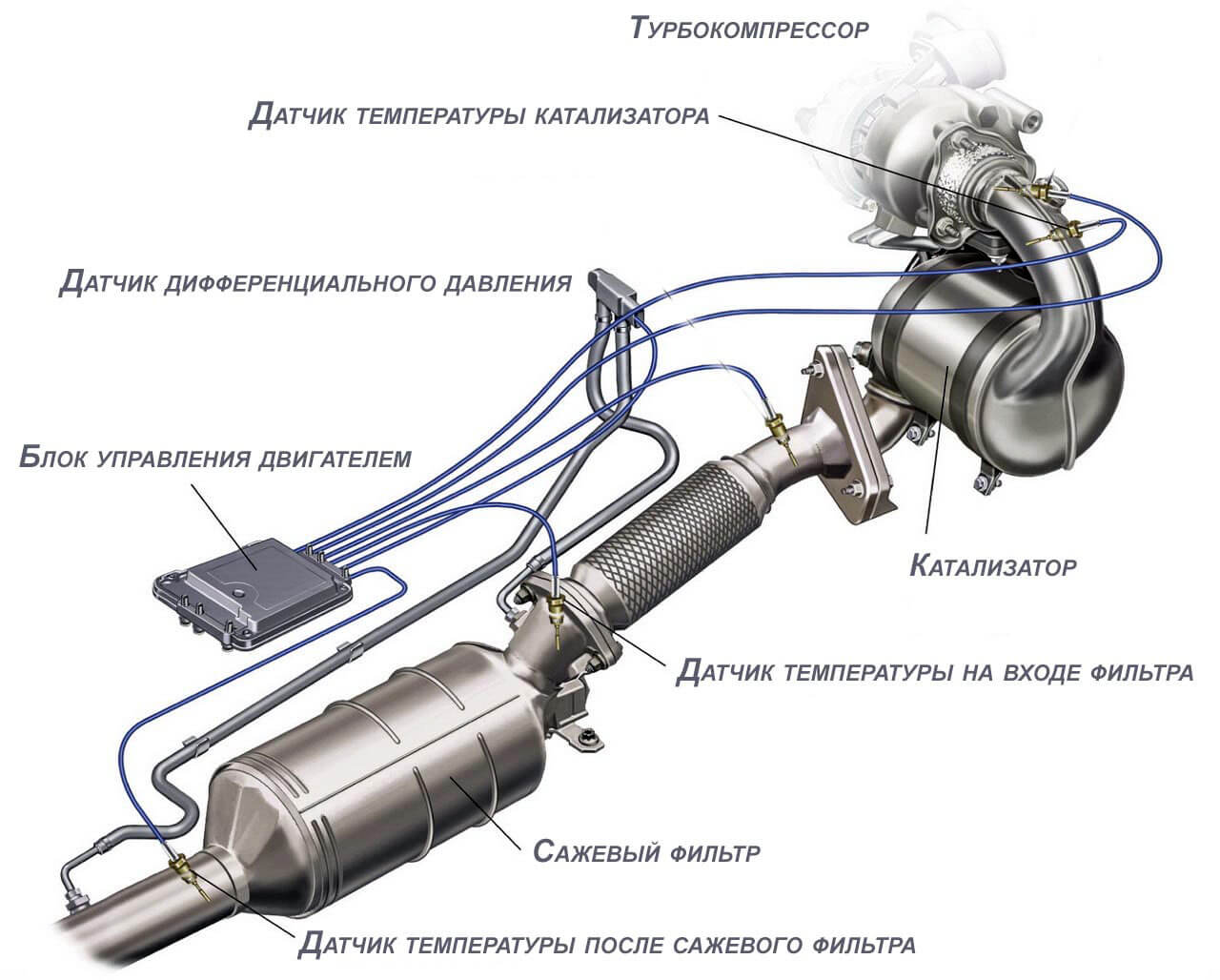 Турбокомпрессор

Датчик температуры катализатора

Датчик дифференциального давления

Блок управления двигателем

Катализатор

Датчик температуры на входе фильтра

Сажевый фильтр

Датчик температуры после сажевого фильтра